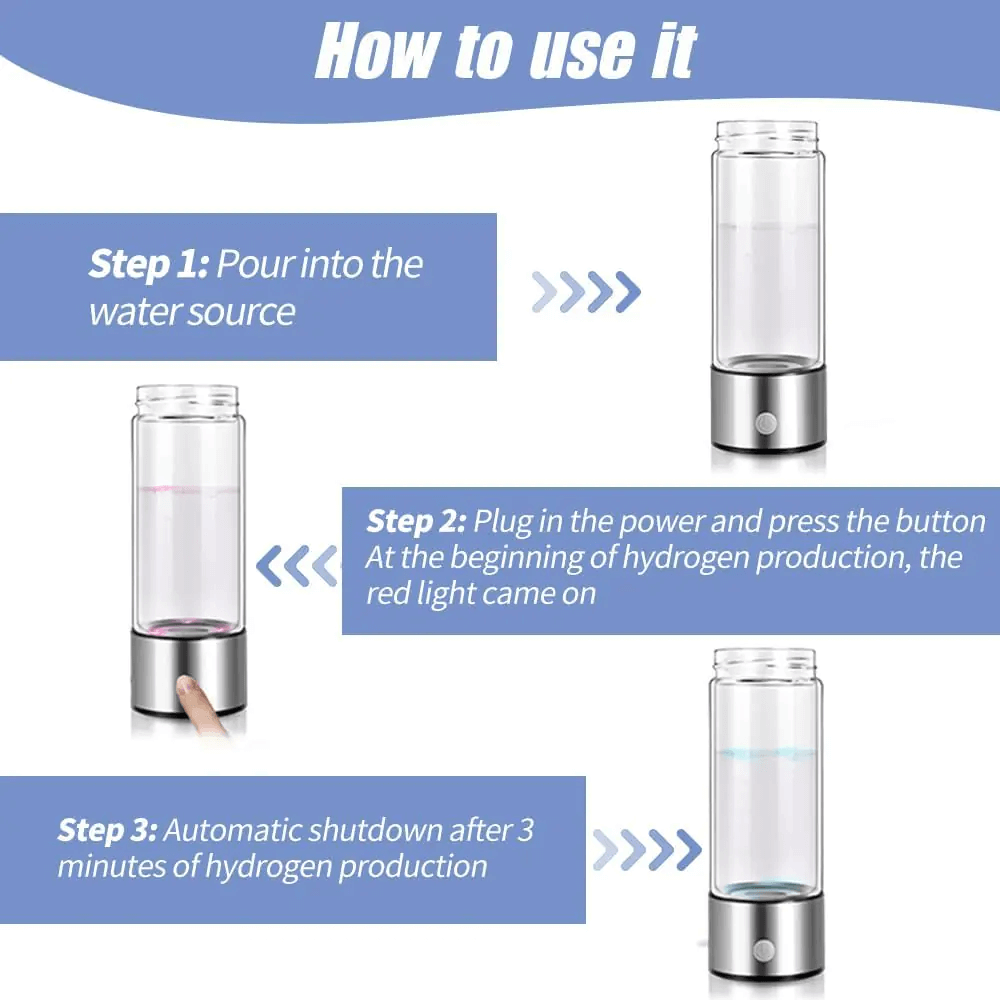 How to use it

Step 1: Pour into the water source

Step 2: Plug in the power and press the button At the beginning of hydrogen production, the red light came on

Step 3: Automatic shutdown after 3 minutes of hydrogen production