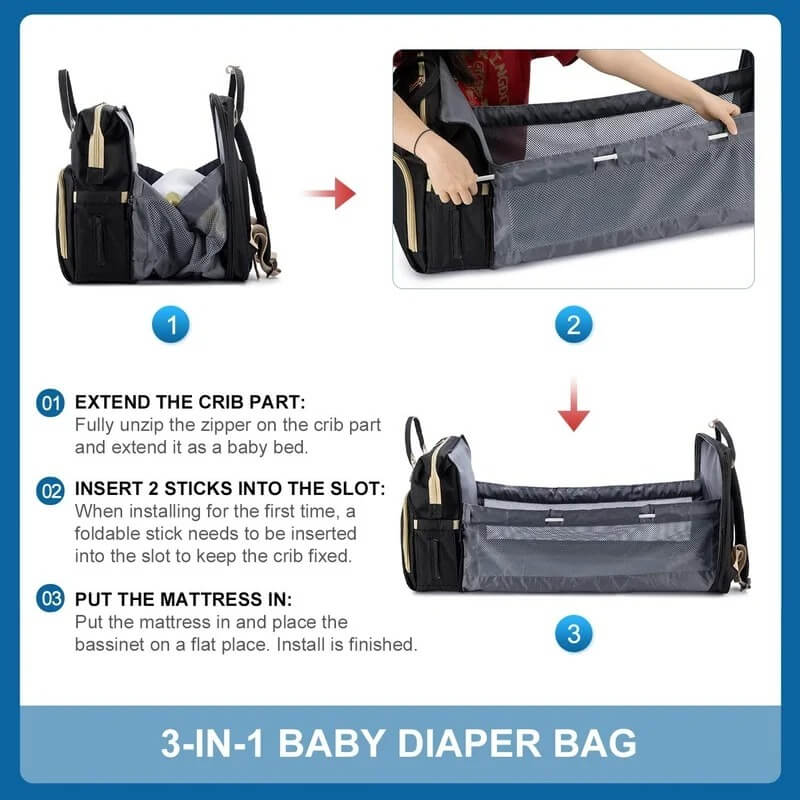 1

2

01 EXTEND THE CRIB PART:
Fully unzip the zipper on the crib part and extend it as a baby bed.

02 INSERT 2 STICKS INTO THE SLOT:
When installing for the first time, a foldable stick needs to be inserted into the slot to keep the crib fixed.

03 PUT THE MATTRESS IN:
Put the mattress in and place the bassinet on a flat place. Install is finished.

3

3-IN-1 BABY DIAPER BAG