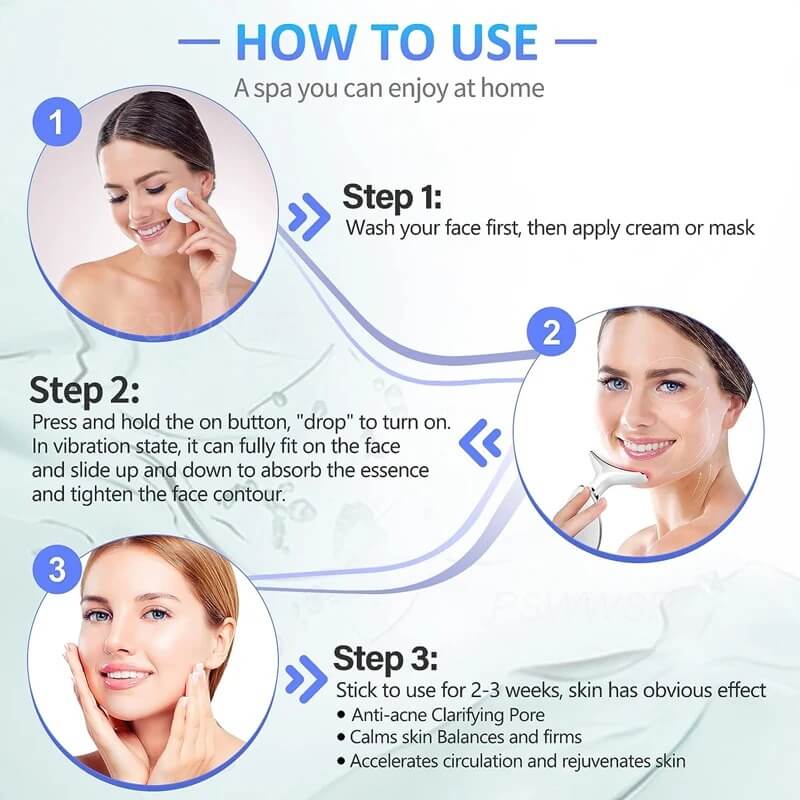 — HOW TO USE —
A spa you can enjoy at home

1

Step 1:
Wash your face first, then apply cream or mask

2

Step 2:
Press and hold the on button, "drop" to turn on. In vibration state, it can fully fit on the face and slide up and down to absorb the essence and tighten the face contour.

3

Step 3:
Stick to use for 2-3 weeks, skin has obvious effect
• Anti-acne Clarifying Pore
• Calms skin Balances and firms
• Accelerates circulation and rejuvenates skin