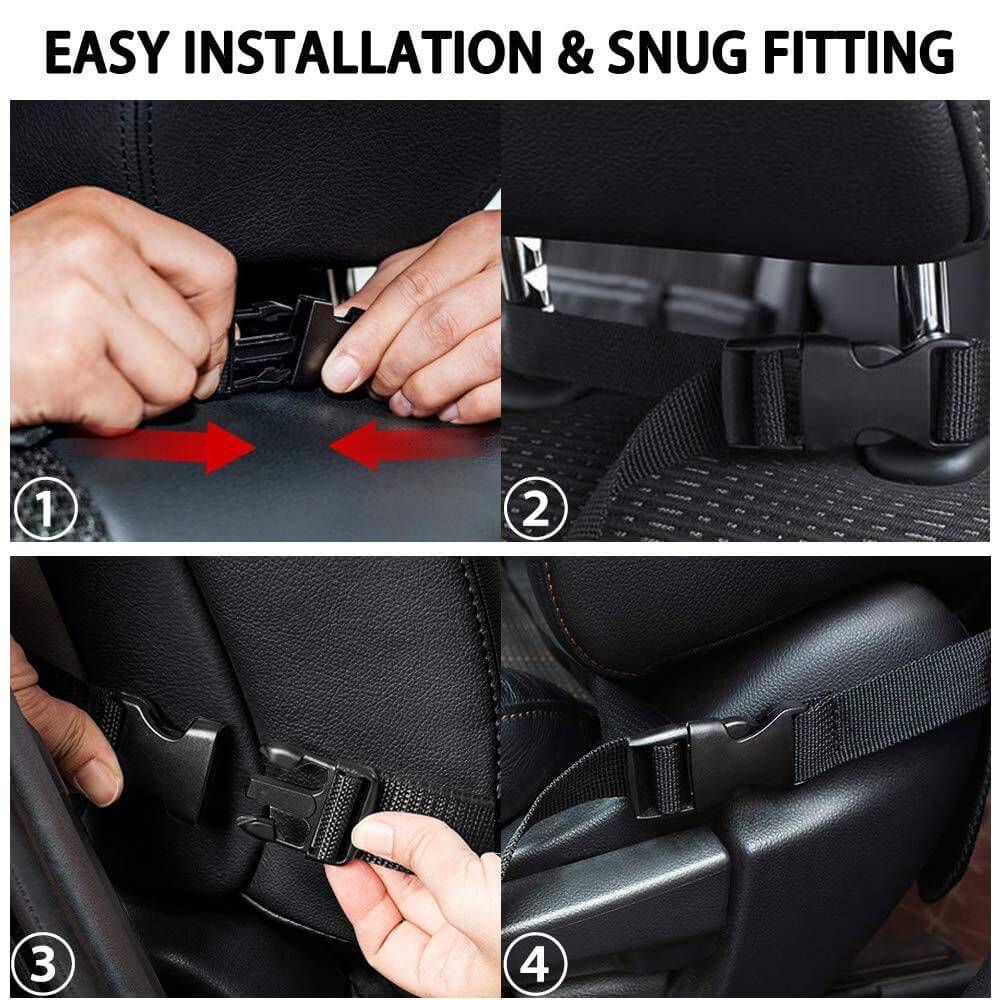 EASY INSTALLATION & SNUG FITTING

①

②

③

④